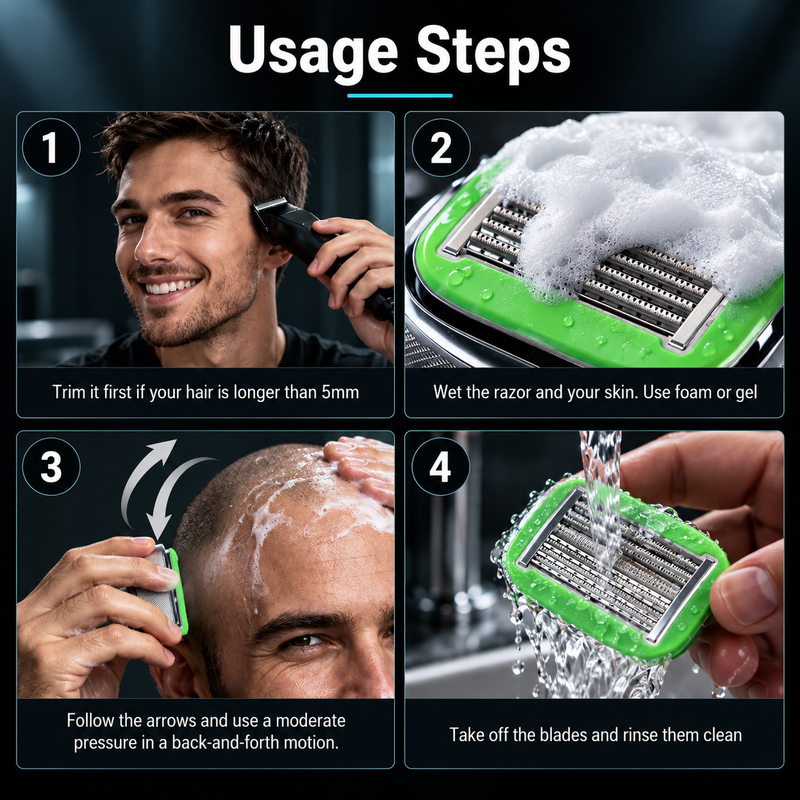 Usage Steps

1

Trim it first if your hair is longer than 5mm

2

Wet the razor and your skin. Use foam or gel

3

Follow the arrows and use a moderate pressure in a back-and-forth motion.

4

Take off the blades and rinse them clean